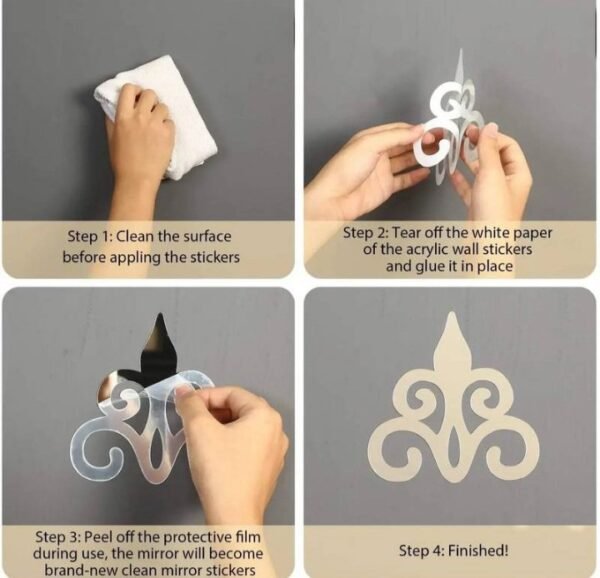 Step 1: Clean the surface before appling the stickers

Step 2: Tear off the white paper of the acrylic wall stickers and glue it in place

Step 3: Peel off the protective film during use, the mirror will become brand-new clean mirror stickers

Step 4: Finished!